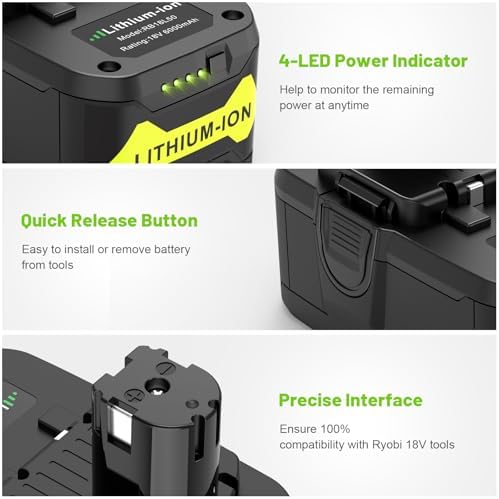 Lithium-ion
Model:RB18L50
Rating:18V 6000mAh

LITHIUM-ION

4-LED Power Indicator

Help to monitor the remaining power at anytime

Quick Release Button

Easy to install or remove battery from tools

Precise Interface

Ensure 100% compatibility with Ryobi 18V tools