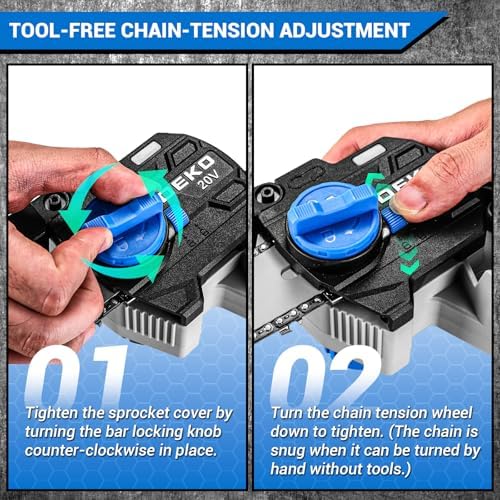 TOOL-FREE CHAIN-TENSION ADJUSTMENT

DEKO
20V

01

Tighten the sprocket cover by turning the bar locking knob counter-clockwise in place.

DEK

02

Turn the chain tension wheel down to tighten. (The chain is snug when it can be turned by hand without tools.)