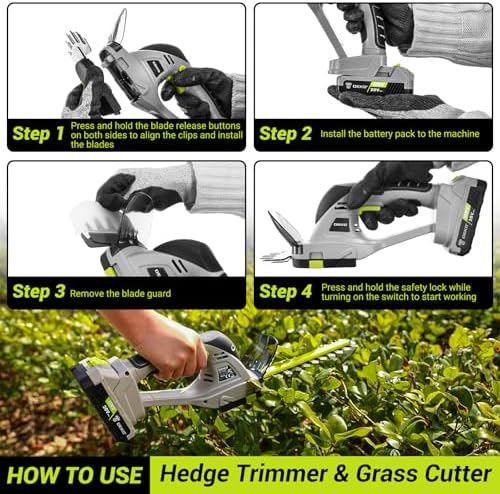 Step 1 Press and hold the blade release buttons on both sides to align the clips and install the blades

Step 2 Install the battery pack to the machine

Step 3 Remove the blade guard

Step 4 Press and hold the safety lock while turning on the switch to start working

HOW TO USE Hedge Trimmer & Grass Cutter